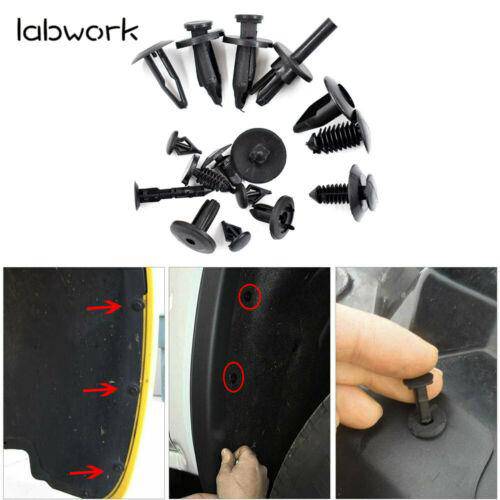 labwork