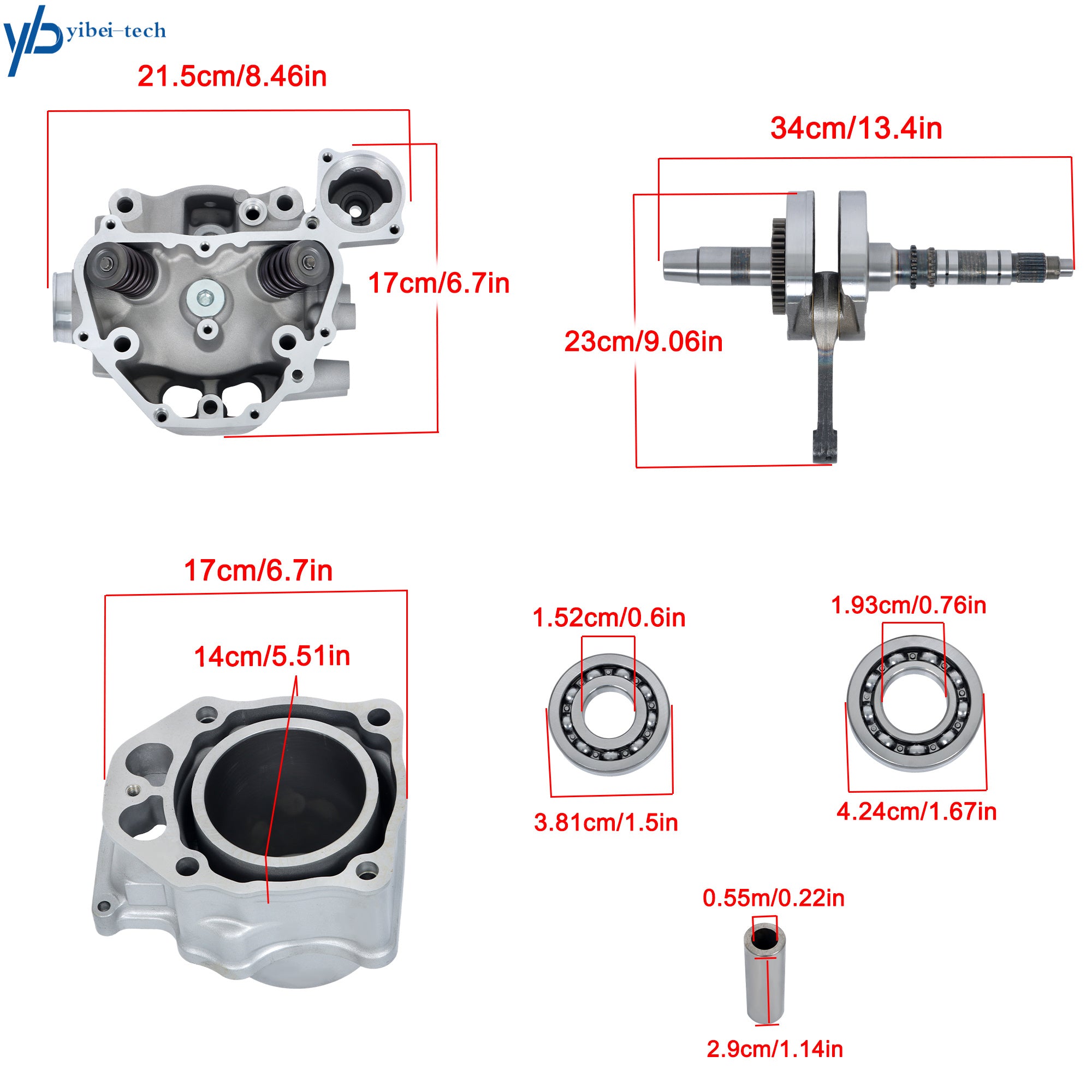 yb yibei-tech

21.5cm/8.46in

17cm/6.7in

34cm/13.4in

23cm/9.06in

17cm/6.7in

14cm/5.51in

1.52cm/0.6in

3.81cm/1.5in

1.93cm/0.76in

4.24cm/1.67in

0.55m/0.22in

2.9cm/1.14in