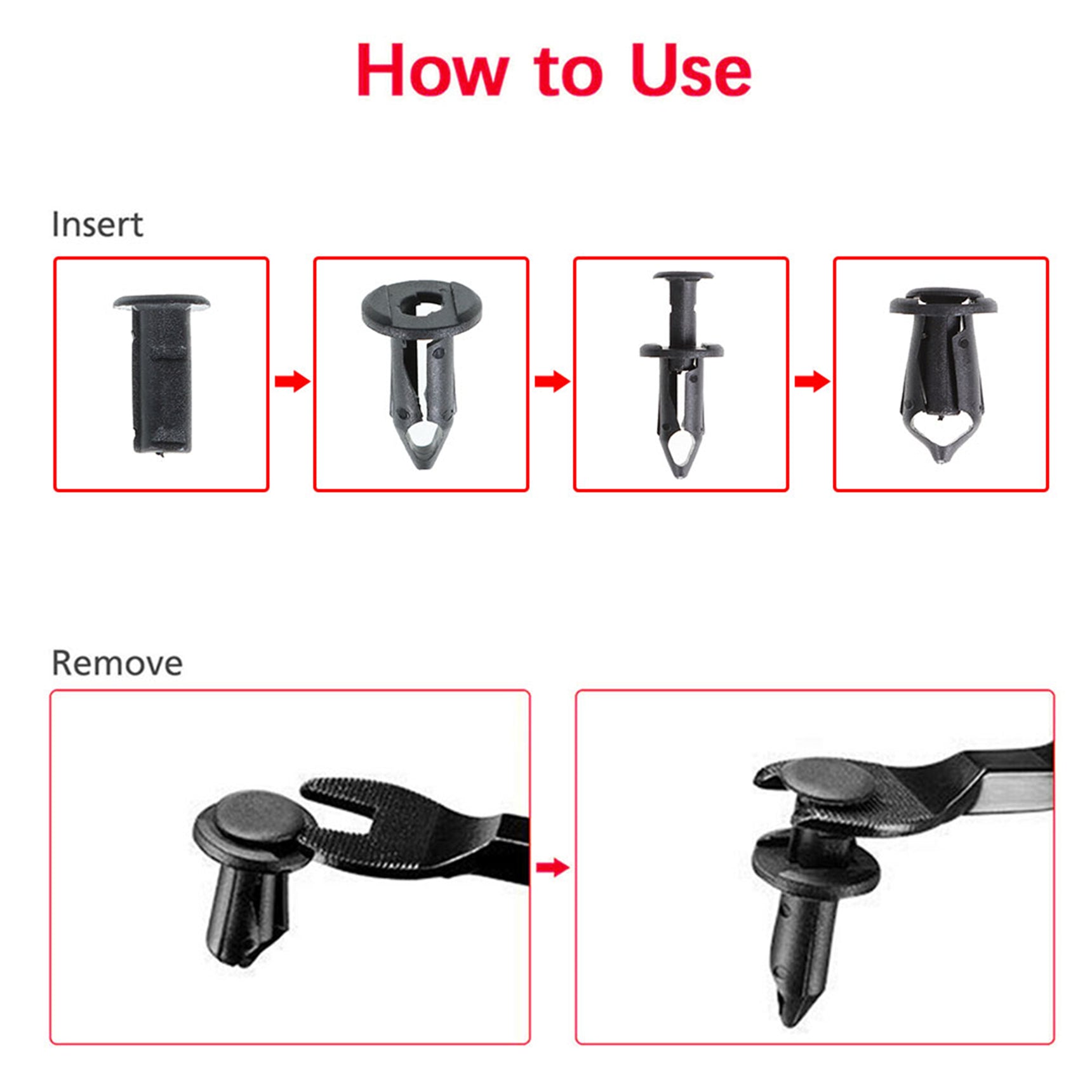 How to Use

Insert

Remove